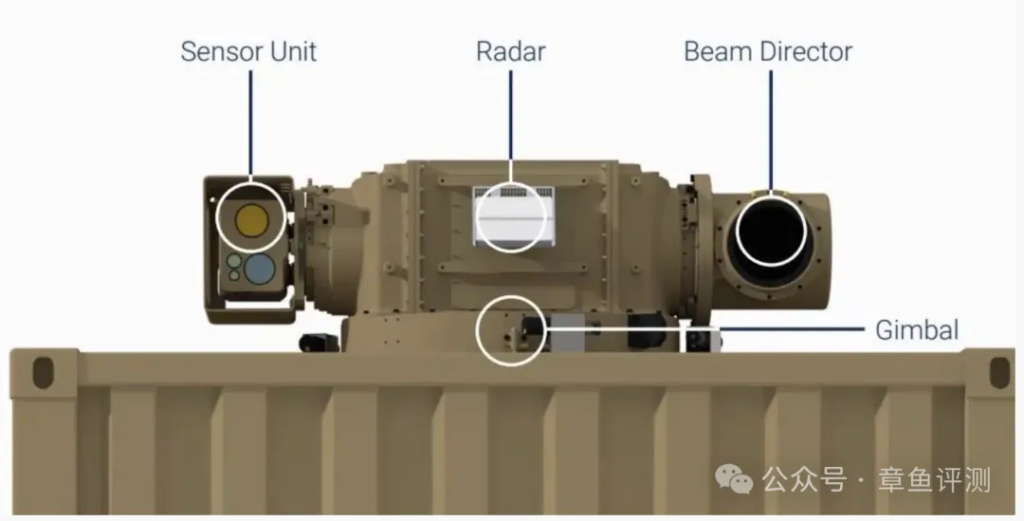 Sensor Unit

Radar

Beam Director

Gimbal

公众号 · 章鱼评测